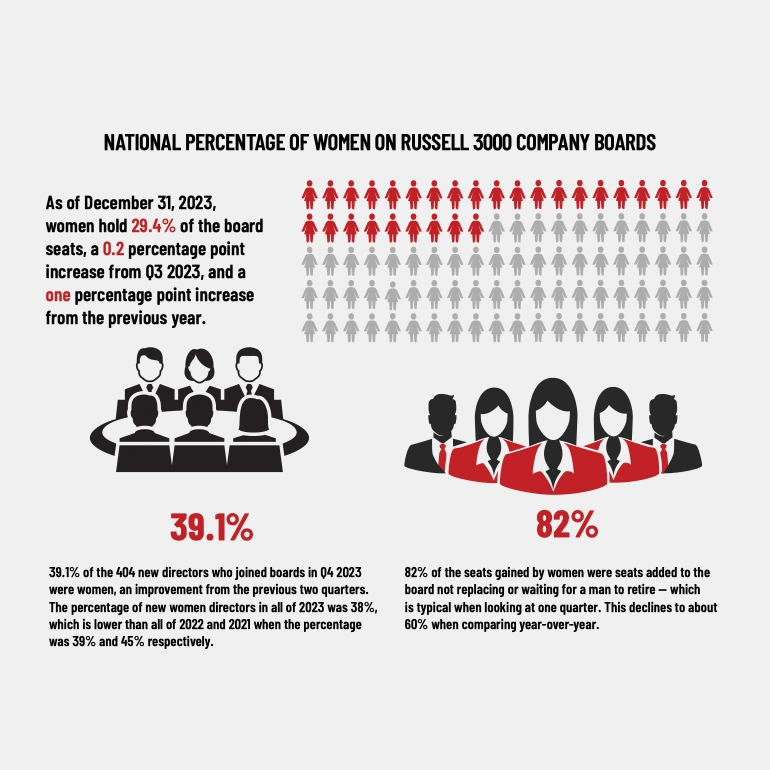 NATIONAL PERCENTAGE OF WOMEN ON RUSSELL 3000 COMPANY BOARDS

As of December 31, 2023, women hold 29.4% of the board seats, a 0.2 percentage point increase from Q3 2023, and a one percentage point increase from the previous year.

39.1%

39.1% of the 404 new directors who joined boards in Q4 2023 were women, an improvement from the previous two quarters. The percentage of new women directors in all of 2023 was 38%, which is lower than all of 2022 and 2021 when the percentage was 39% and 45% respectively.

82%

82% of the seats gained by women were seats added to the board not replacing or waiting for a man to retire — which is typical when looking at one quarter. This declines to about 60% when comparing year-over-year.